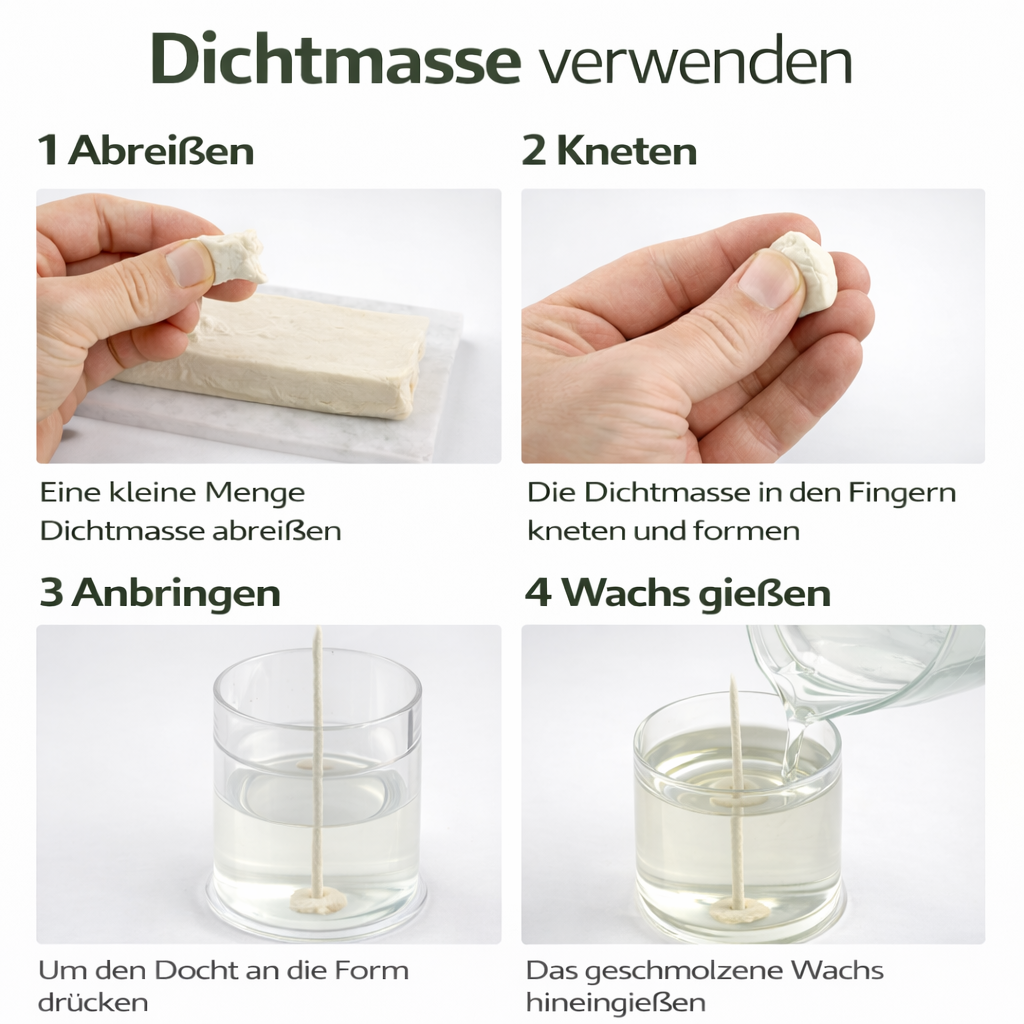 Dichtmasse verwenden

1 Abreißen

Eine kleine Menge Dichtmasse abreißen

2 Kneten

Die Dichtmasse in den Fingern kneten und formen

3 Anbringen

Um den Docht an die Form drücken

4 Wachs gießen

Das geschmolzene Wachs hineingießen